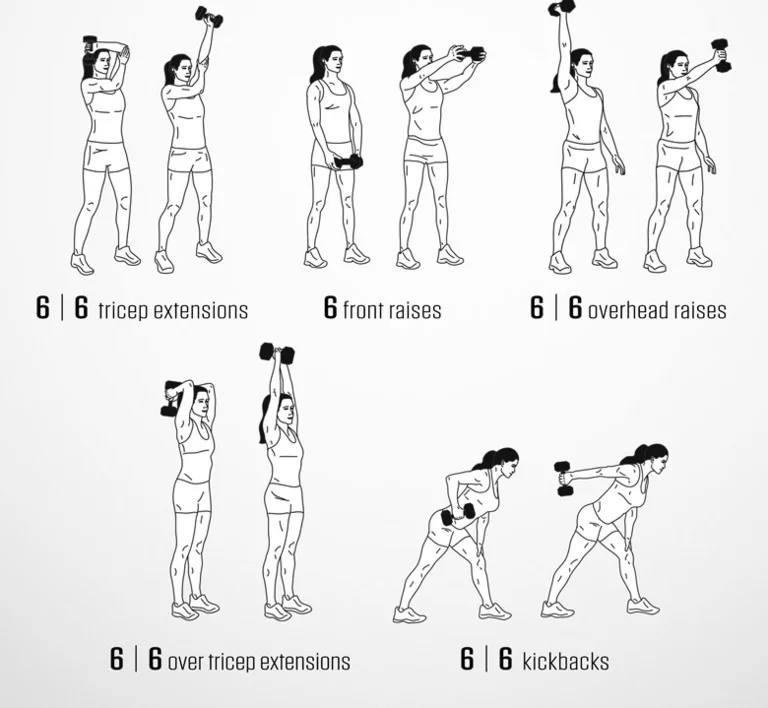 6 | 6 tricep extensions

6 front raises

6 | 6 overhead raises

6 | 6 over tricep extensions

6 | 6 kickbacks