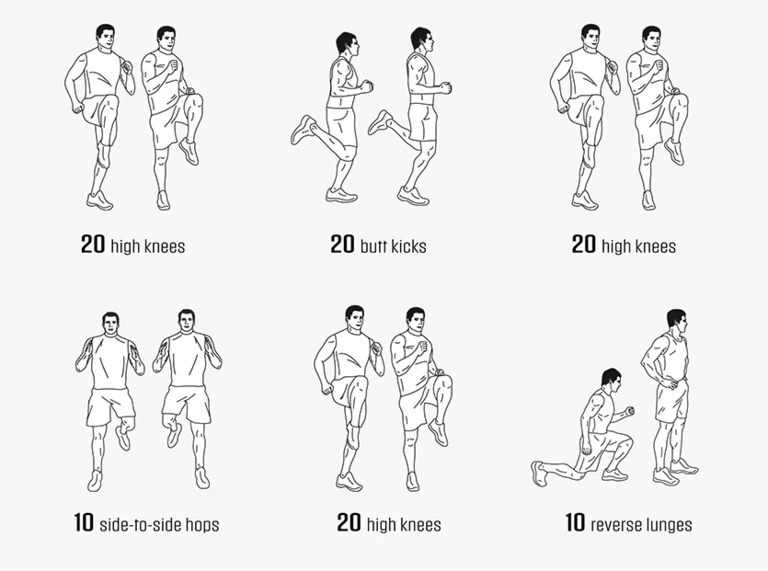 20 high knees

20 butt kicks

20 high knees

10 side-to-side hops

20 high knees

10 reverse lunges