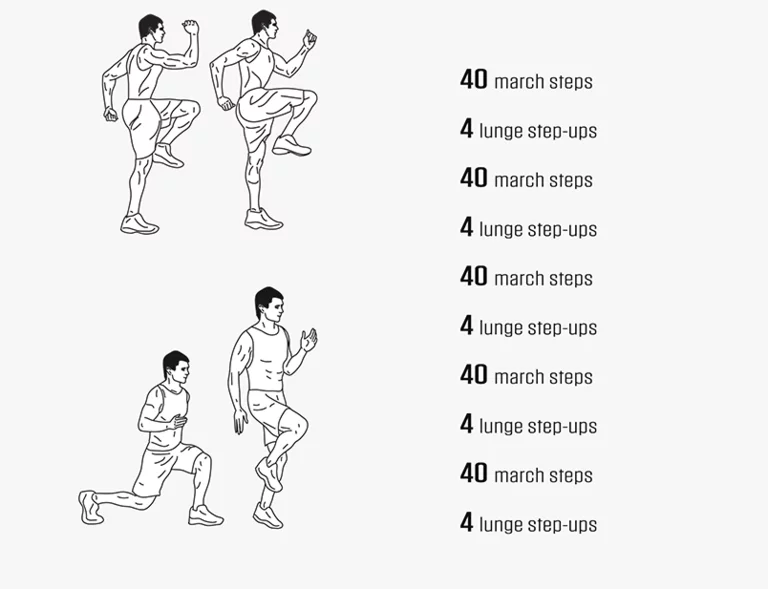 40 march steps

4 lunge step-ups

40 march steps

4 lunge step-ups

40 march steps

4 lunge step-ups

40 march steps

4 lunge step-ups

40 march steps

4 lunge step-ups